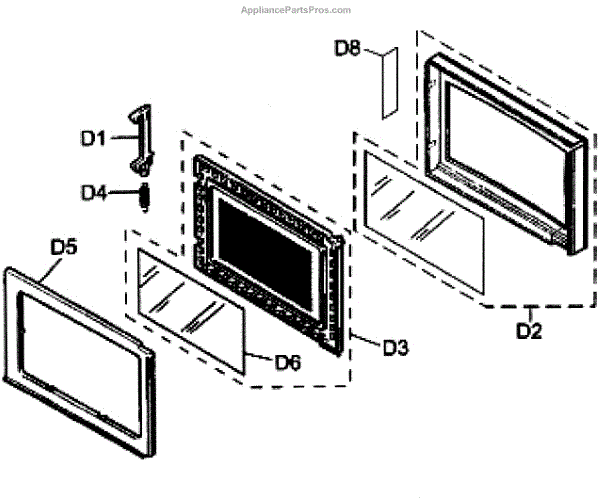 AppliancePartsPros.com

D8

D1

D4

D5

D6

D3

D2