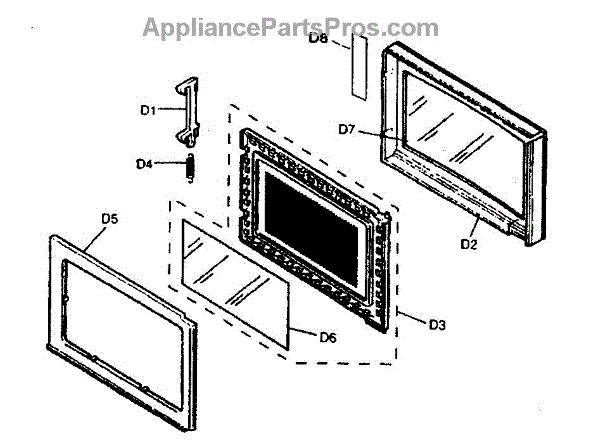 AppliancePartsPros.com

D8

D1

D7

D4

D5

D2

D3

D6