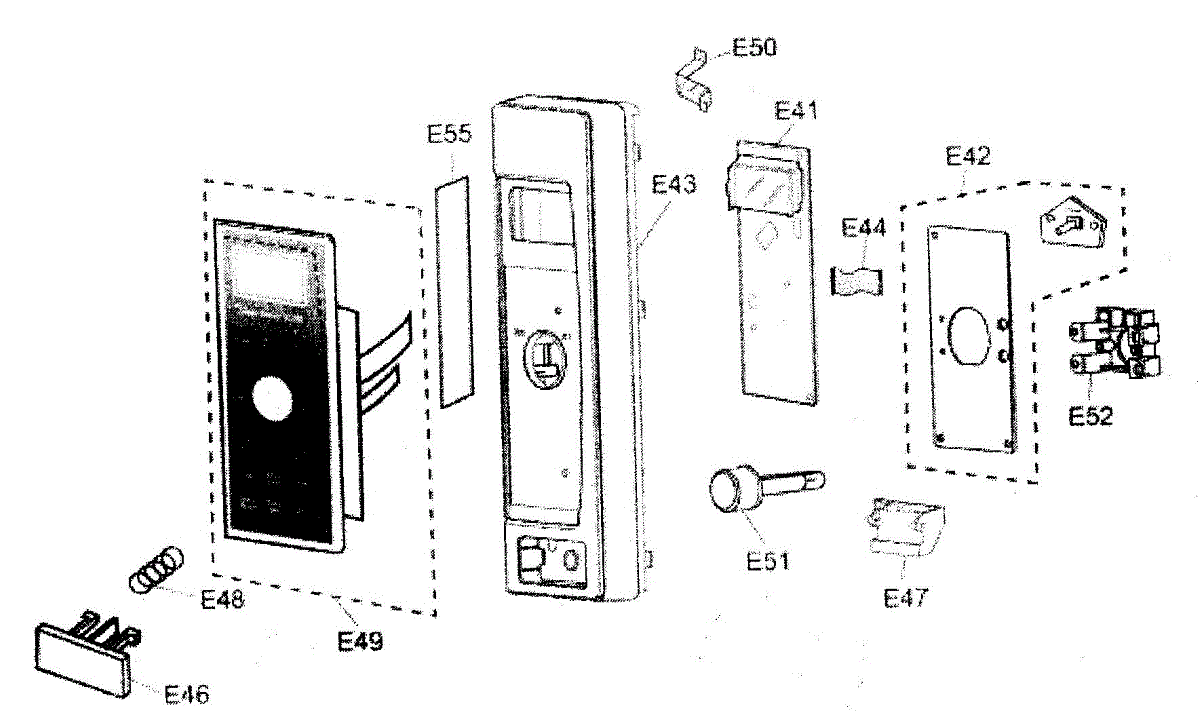 E50
E41
E55
E43
E42
E44
E52
E51
E47
E48
E49
E46