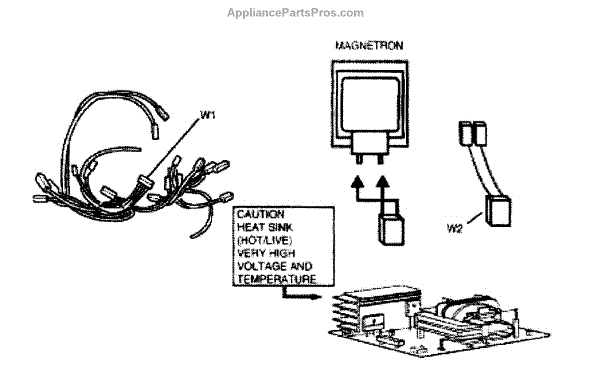 AppliancePartsPros.com

MAGNETRON

W1

W2

CAUTION
HEAT SINK
(HOT/LIVE)
VERY HIGH
VOLTAGE AND
TEMPERATURE