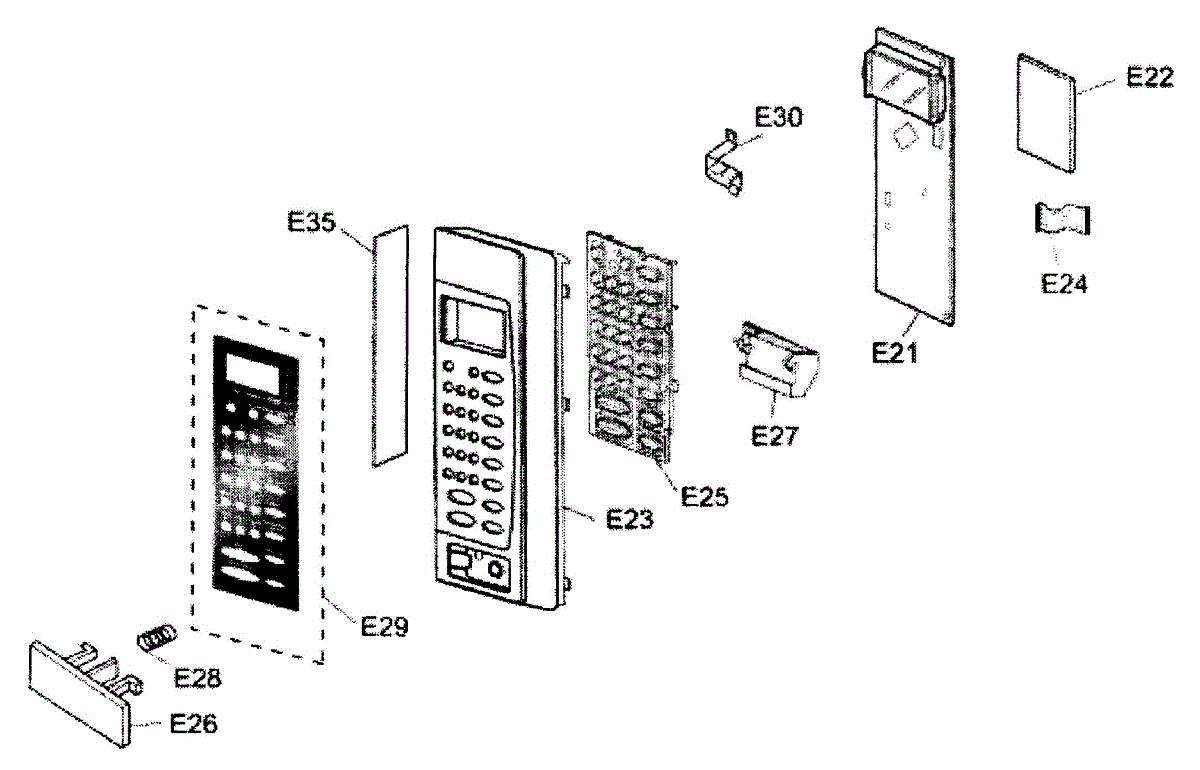 E22
E30
E35
E24
E21
E27
E25
E23
E29
E28
E26