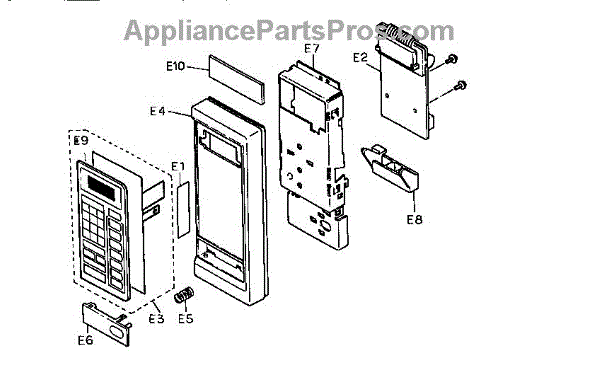 AppliancePartsPros.com

E10
E7
E2
E4
E9
E1
E8
E3
E5
E6