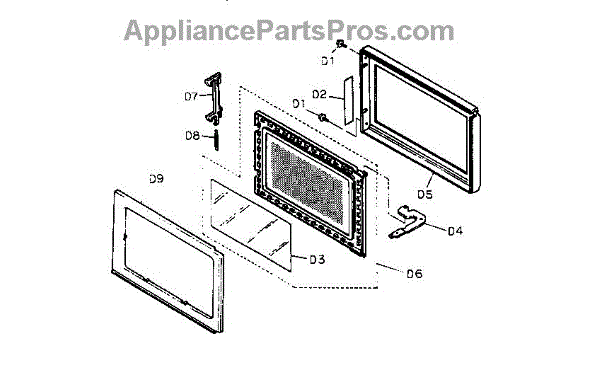 AppliancePartsPros.com

D1
D7
D2
D1
D8
D9
D5
D4
D3
D6