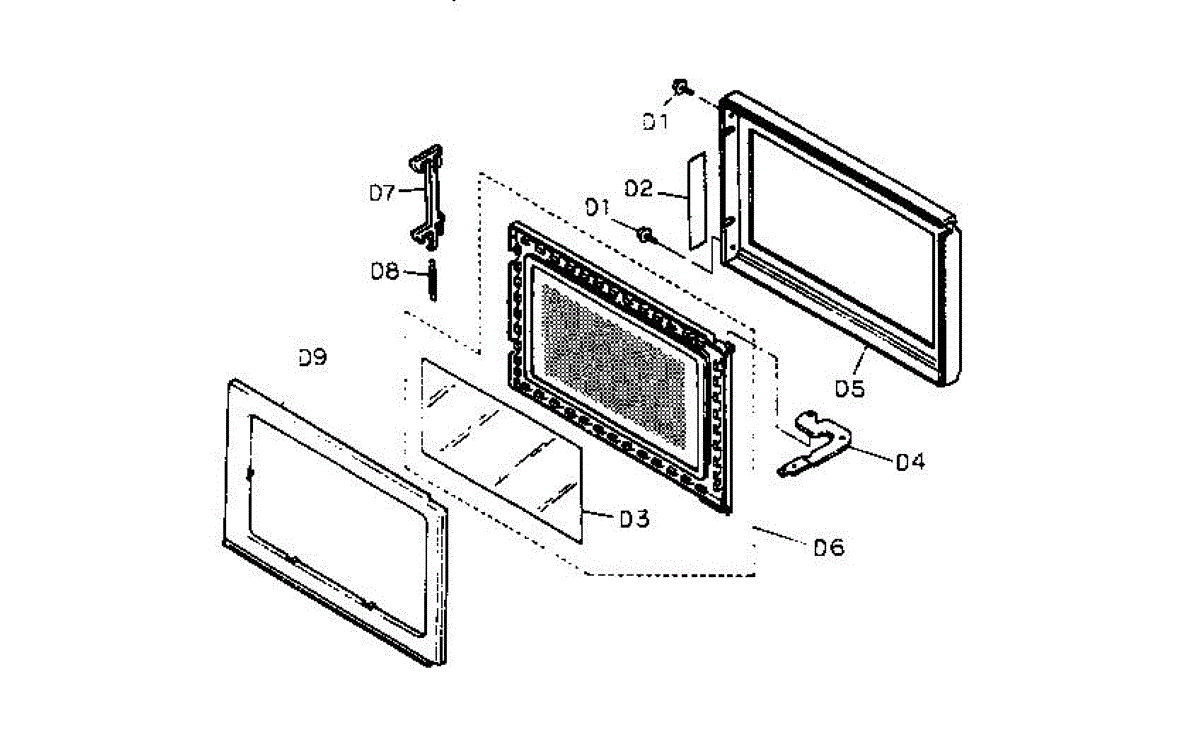 D1
D7
D2
D1
D8
D9
D5
D4
D3
D6