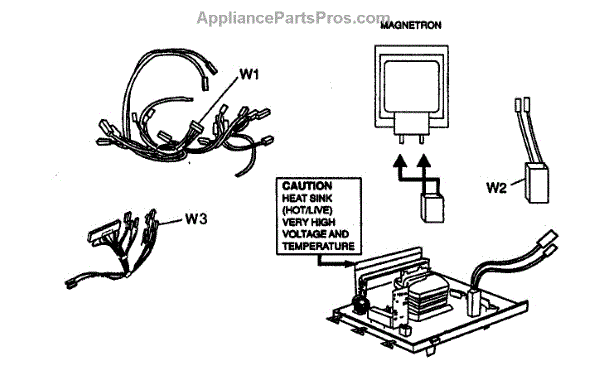 AppliancePartsPros.com

MAGNETRON

W1

W2

W3

CAUTION
HEAT SINK
(HOT/LIVE)
VERY HIGH
VOLTAGE AND
TEMPERATURE