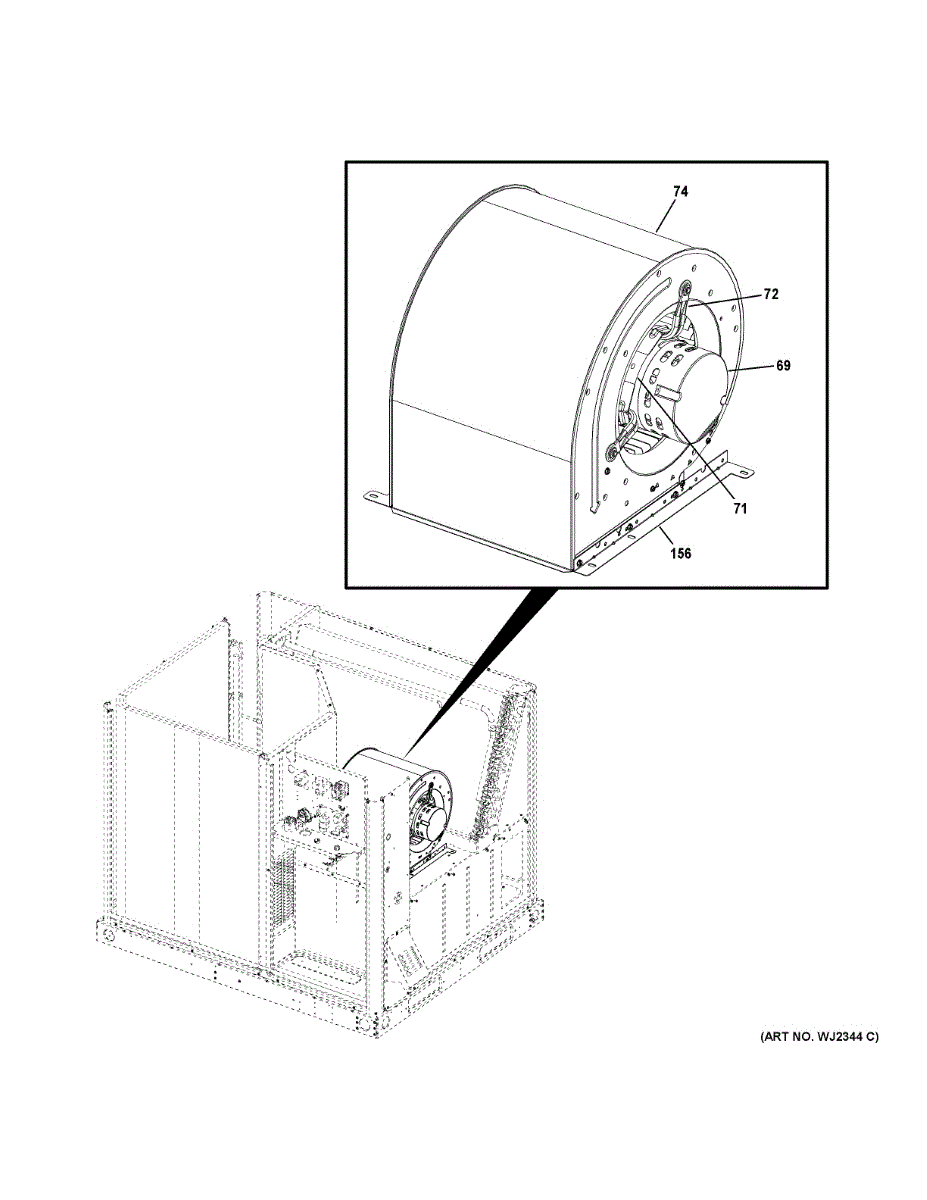 74

72

69

71

156

(ART NO. WJ2344 C)