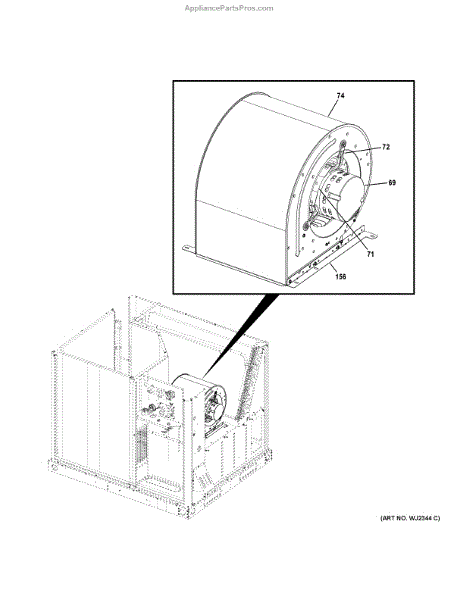 AppliancePartsPros.com

74

72

69

71

156

(ART NO. WJ2344 C)