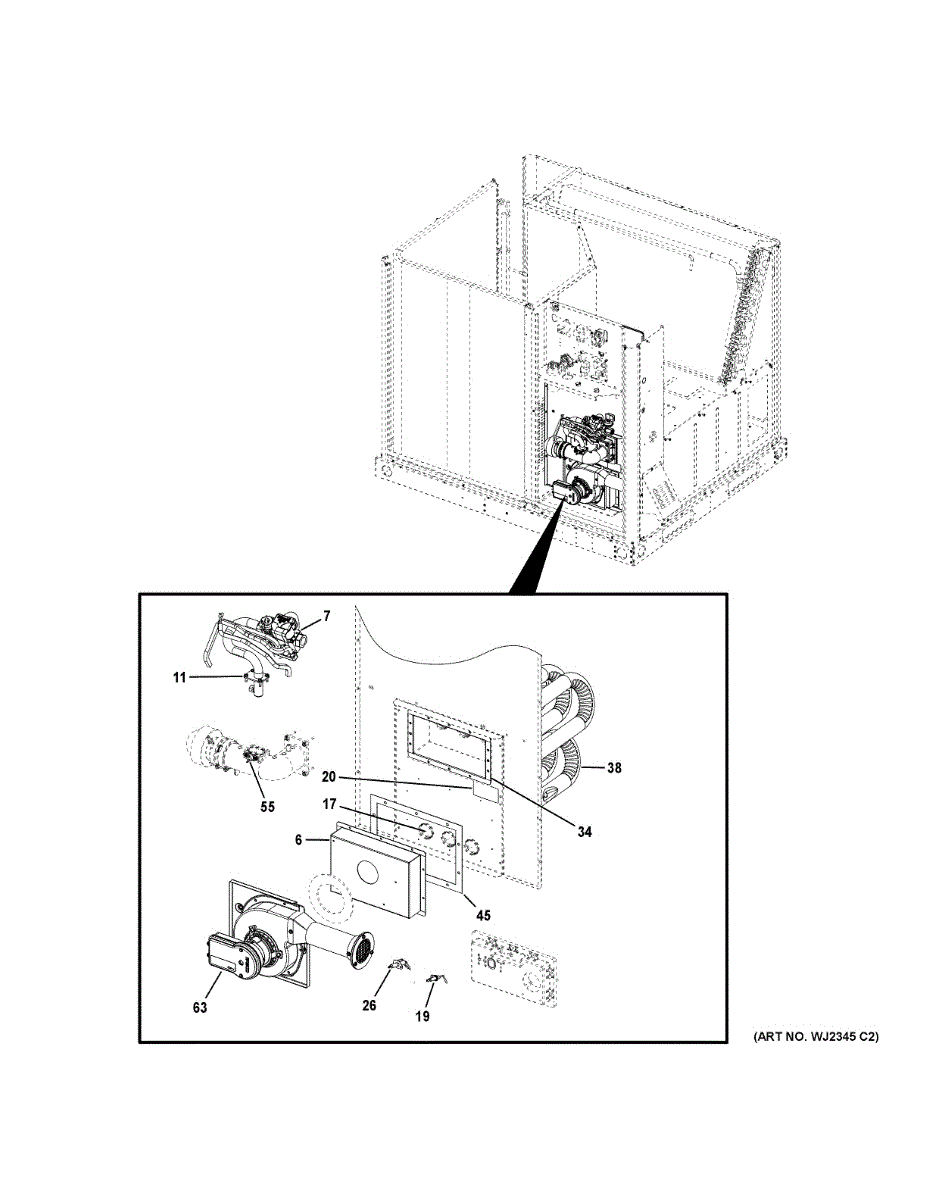 7
11
55
20
17
6
38
34
45
63
26
19
(ART NO. WJ2345 C2)