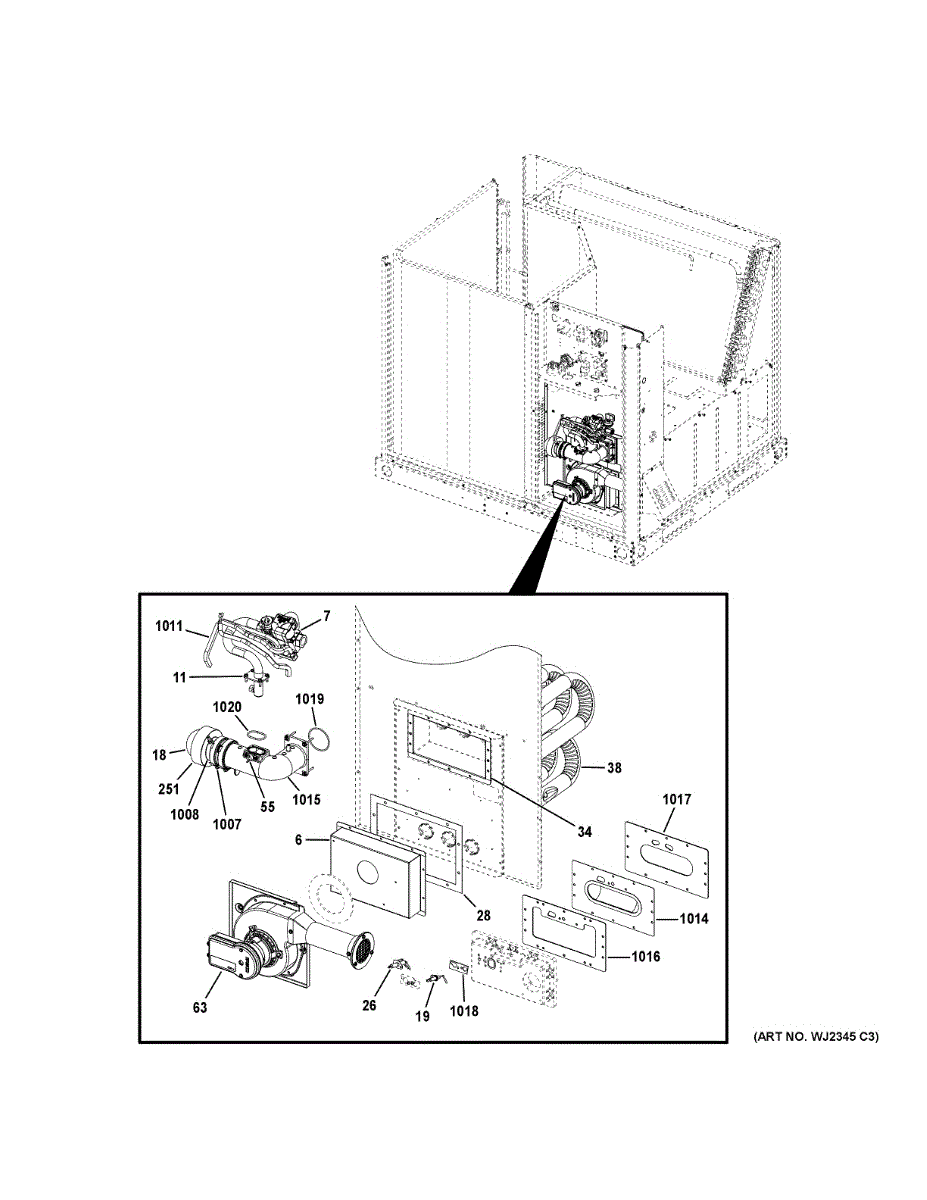 1011
7
11
1020
1019
18
251
1008
1007
55
1015
38
34
1017
6
28
1014
1016
63
26
19
1018
(ART NO. WJ2345 C3)