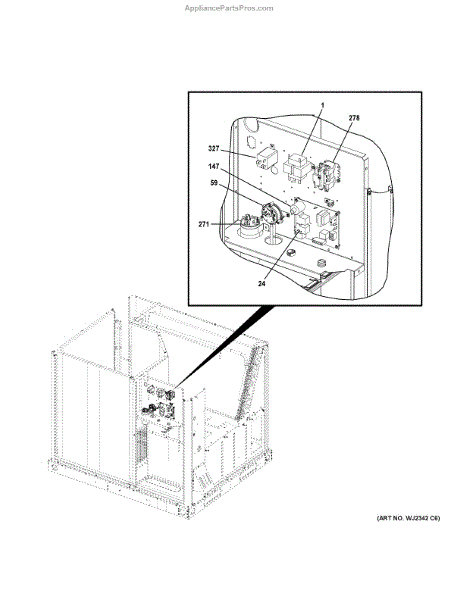 AppliancePartsPros.com

1
278
327
147
59
271
24

(ART NO. WJ2342 C6)