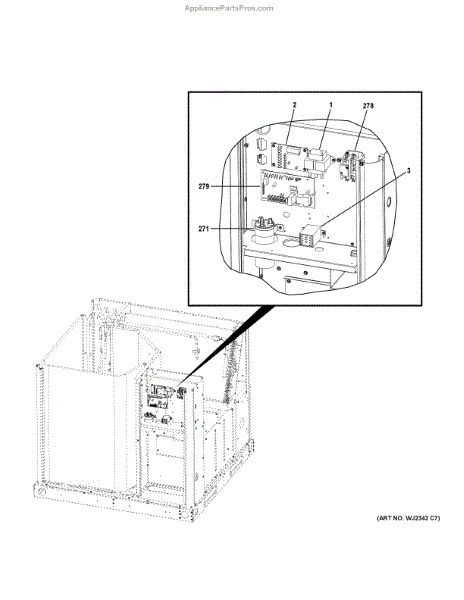 AppliancePartsPros.com

2
1
278
3
279
271

(ART NO. WJ2342 C7)