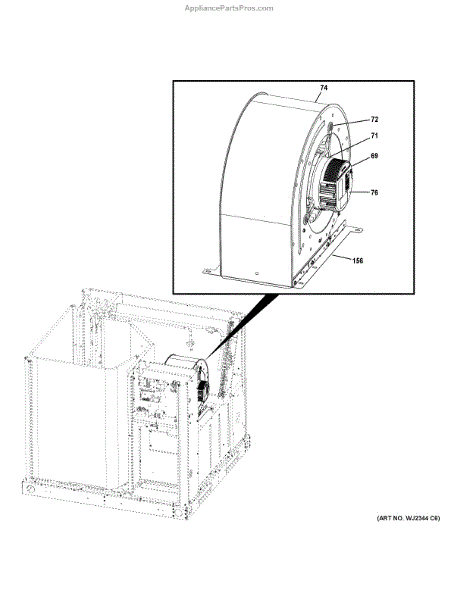 AppliancePartsPros.com

74
72
71
69
76
156

(ART NO. WJ2344 C6)