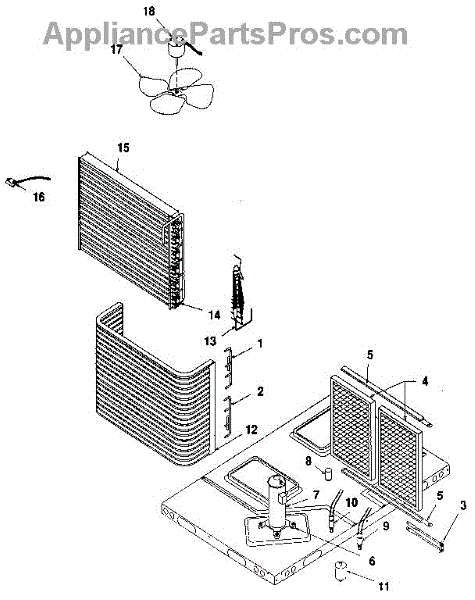 AppliancePartsPros.com

18
17
15
16
14
13
1
2
12
5
4
8
7
10
9
5
3
6
11