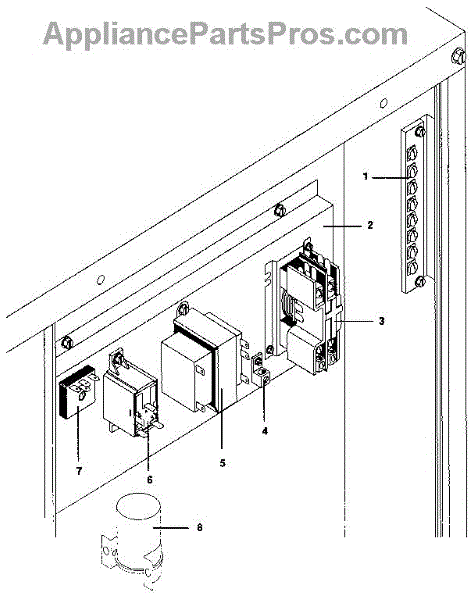 AppliancePartsPros.com

1
2
3
4
5
6
7
8