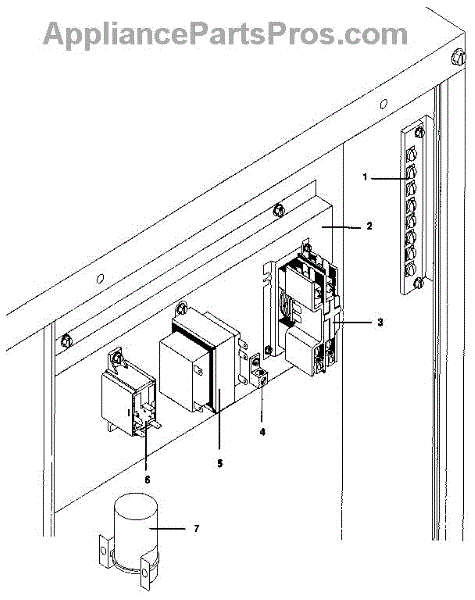 AppliancePartsPros.com

1

2

3

4

5

6

7