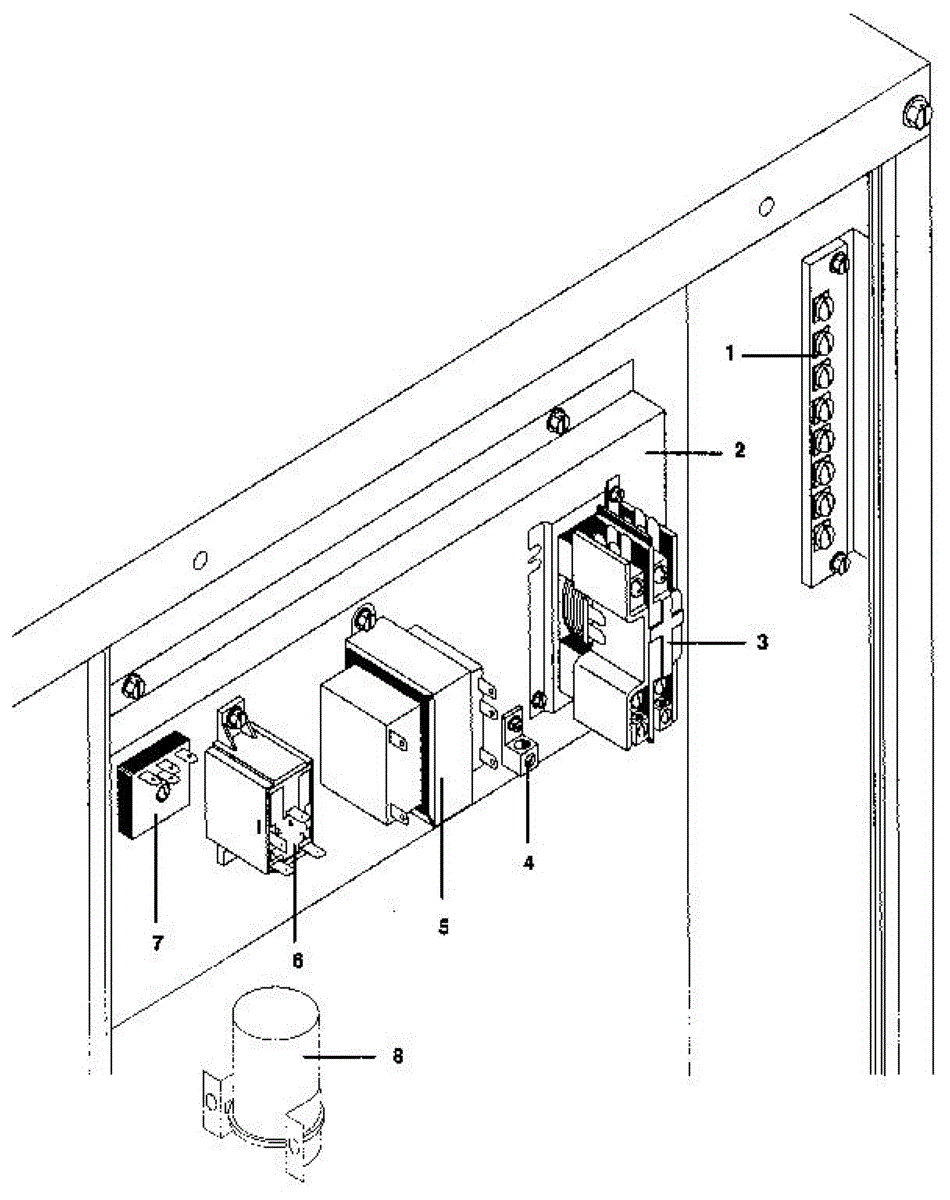 1
2
3
4
5
6
7
8