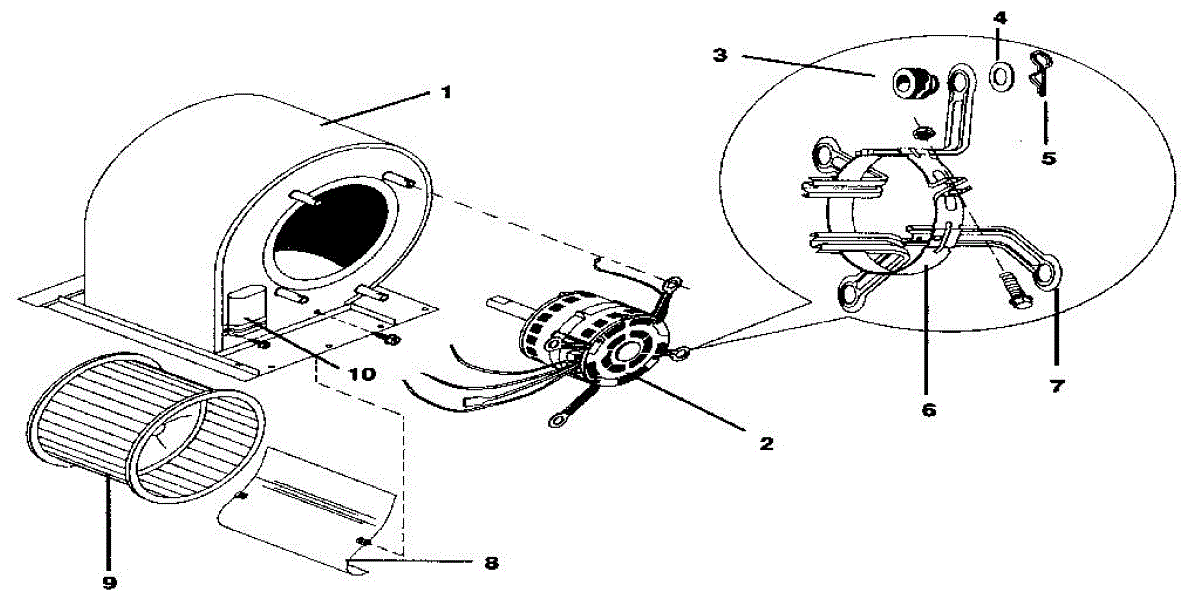 1
3
4
5
10
2
6
7
9
8