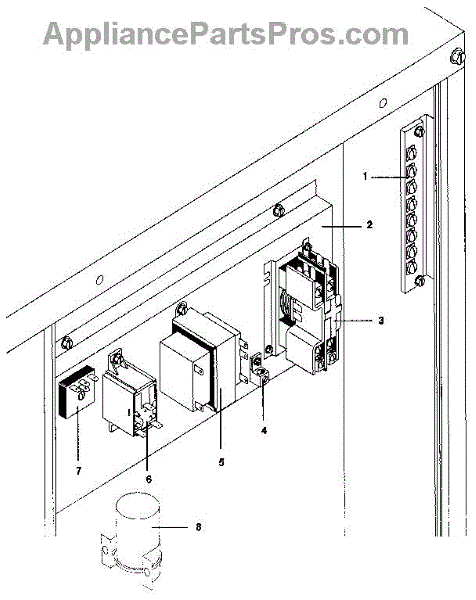 AppliancePartsPros.com

1
2
3
4
5
6
7
8