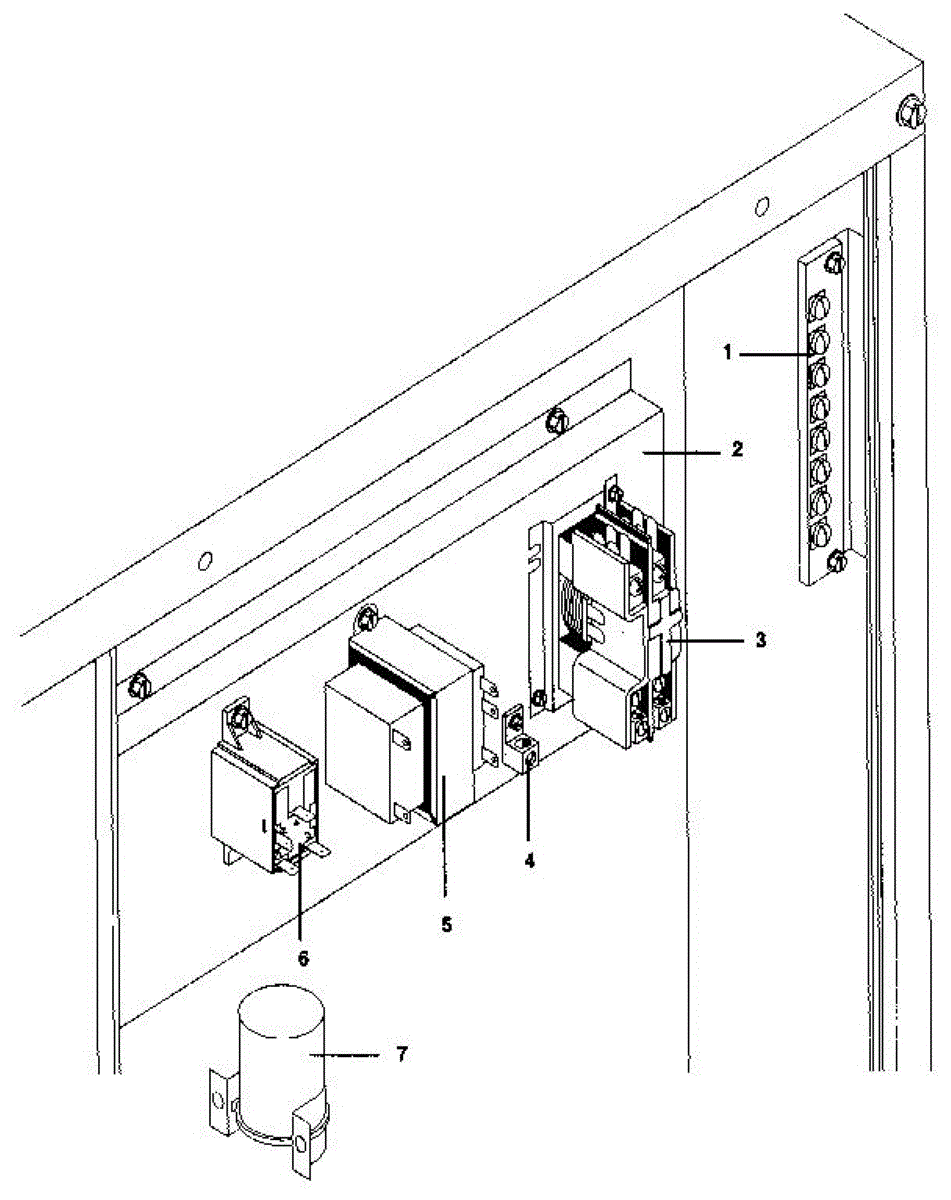 1
2
3
4
5
6
7