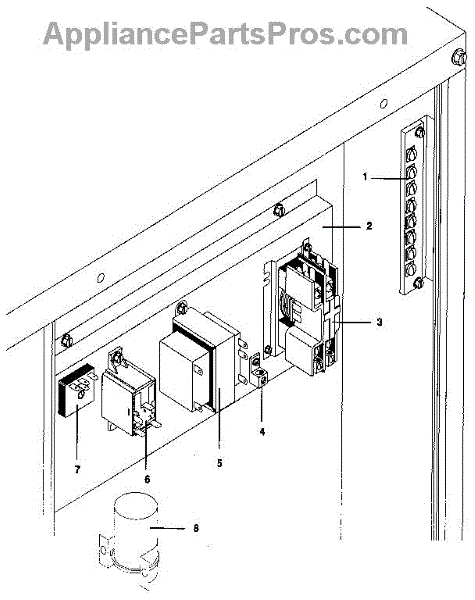 AppliancePartsPros.com

1
2
3
4
5
6
7
8