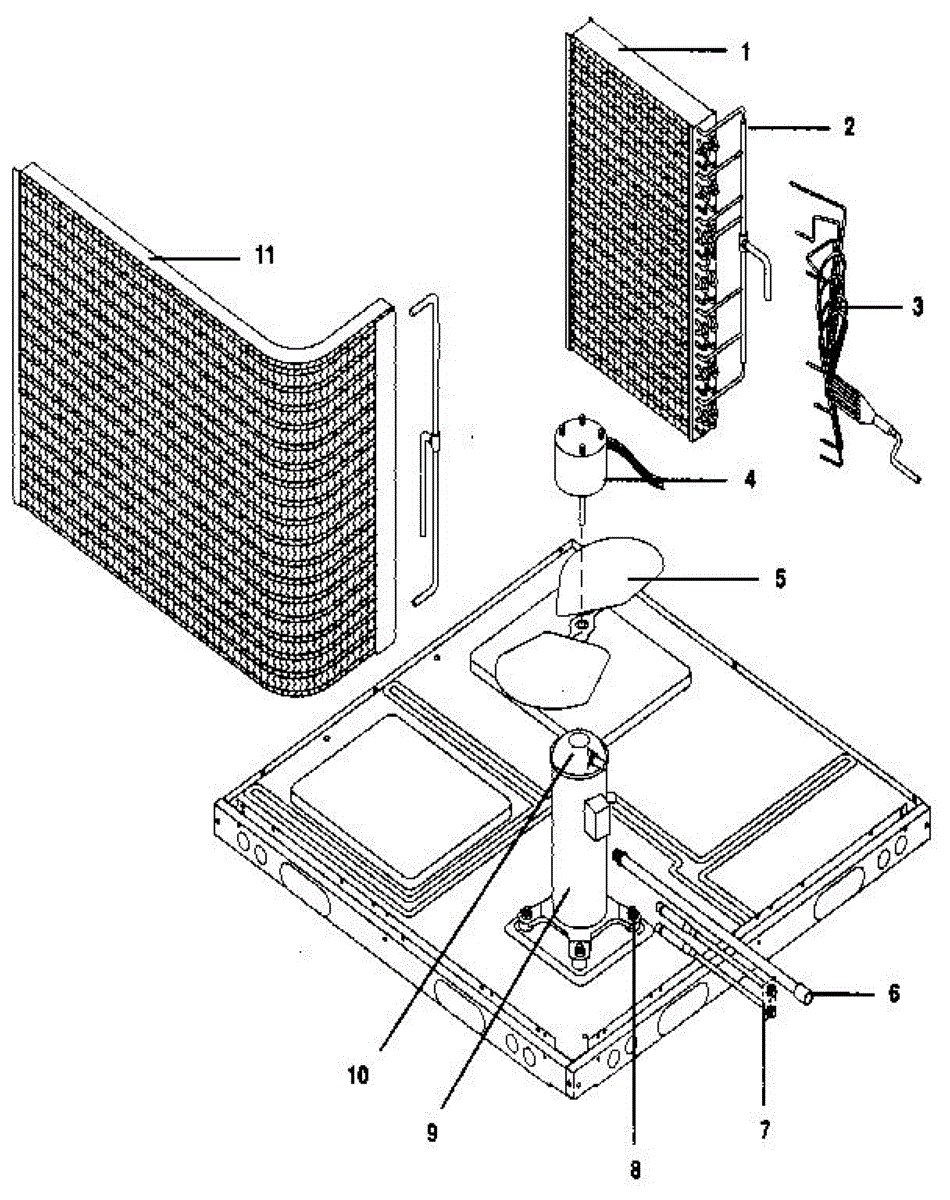 1
2
11
3
4
5
6
10
9
8
7