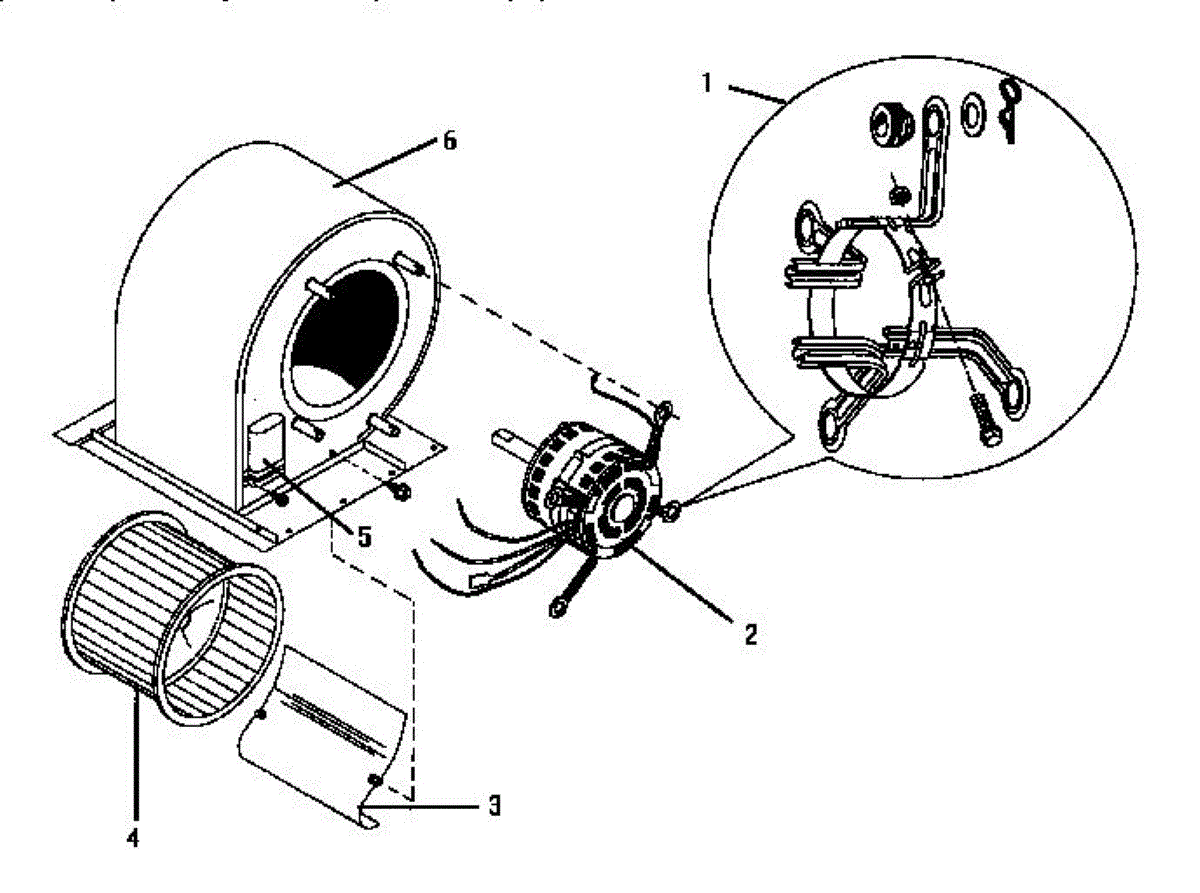 1
6
5
2
4
3