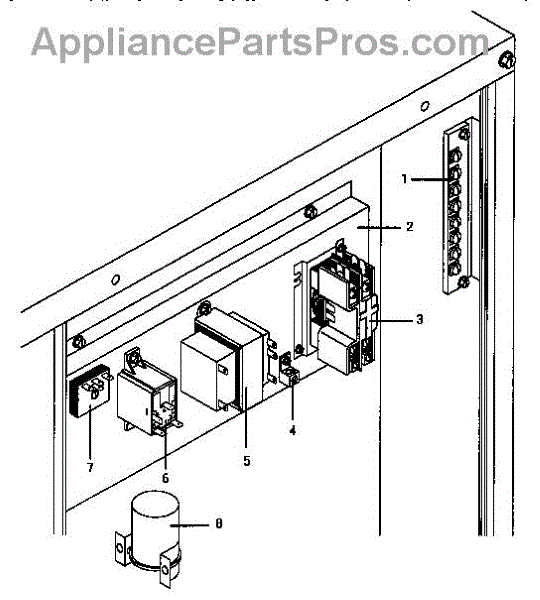 AppliancePartsPros.com

1
2
3
4
5
6
7
8