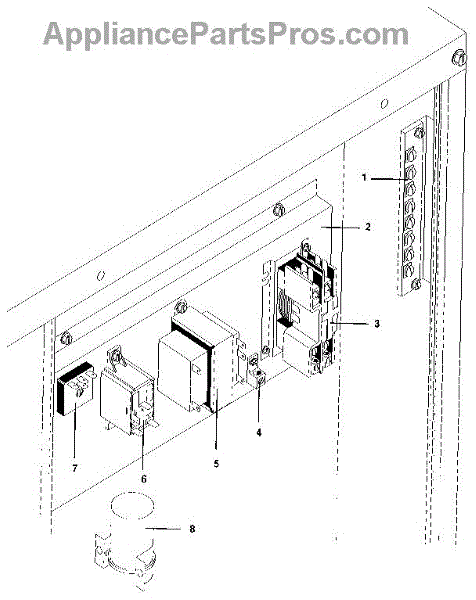 AppliancePartsPros.com

1
2
3
4
5
6
7
8