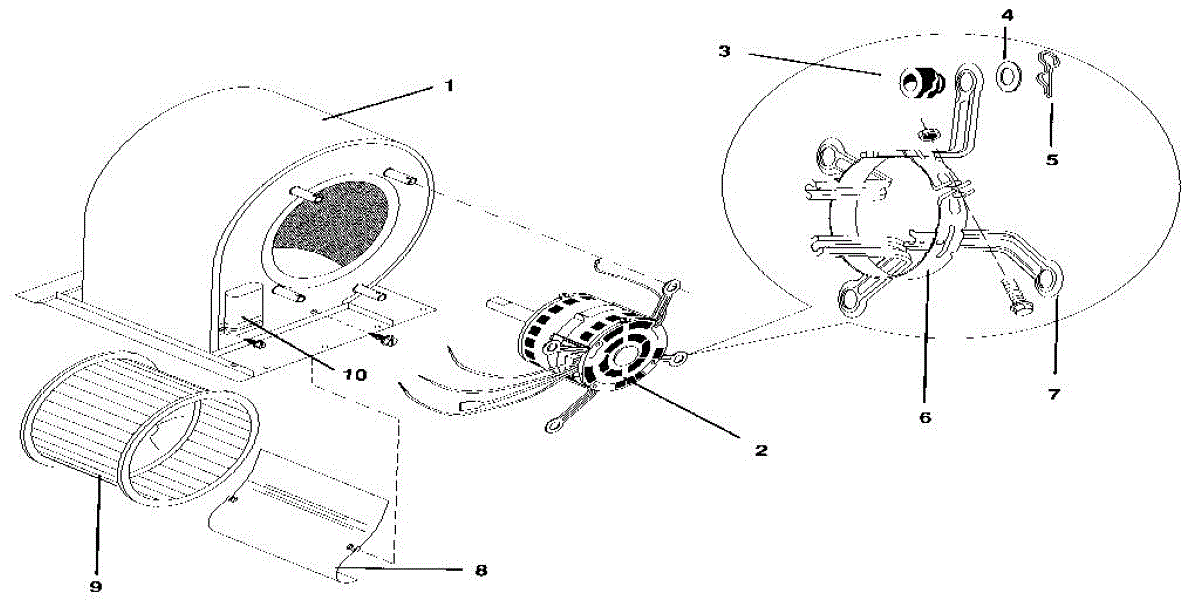 1
3
4
5
10
2
6
7
9
8