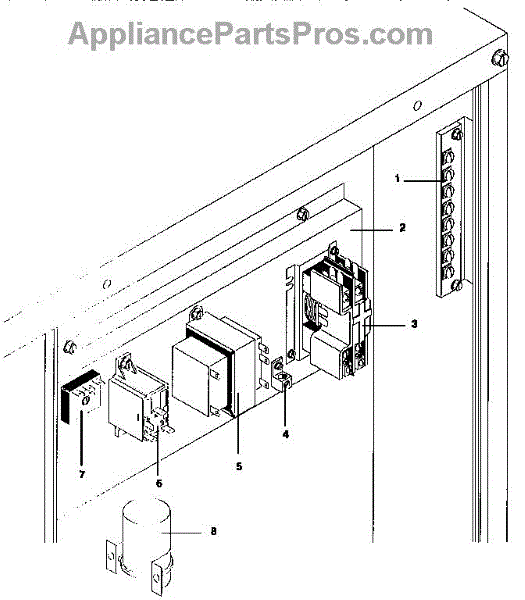 AppliancePartsPros.com

1
2
3
4
5
6
7
8