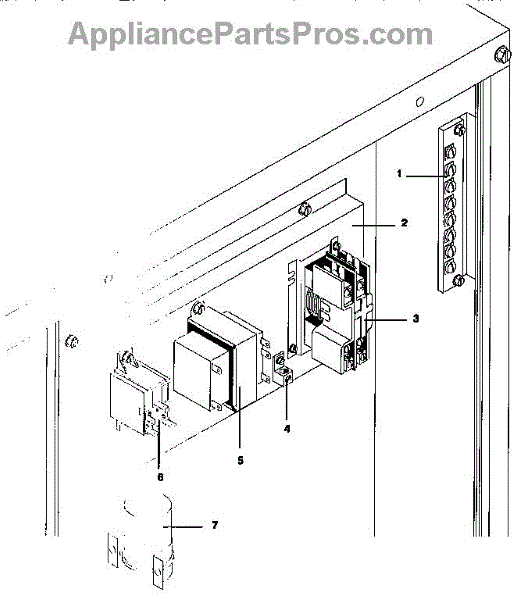 AppliancePartsPros.com

1
2
3
4
5
6
7