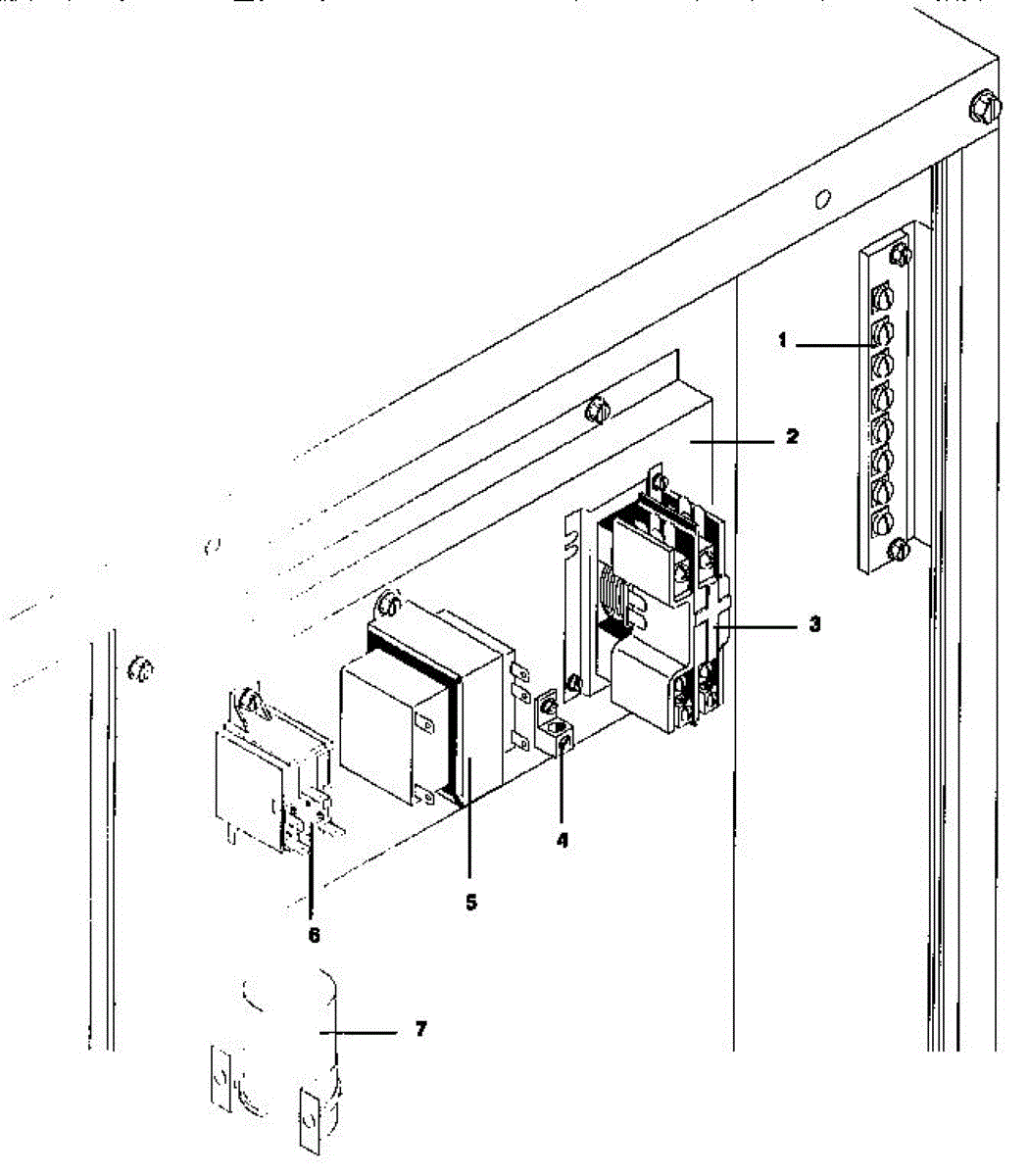 1
2
3
4
5
6
7