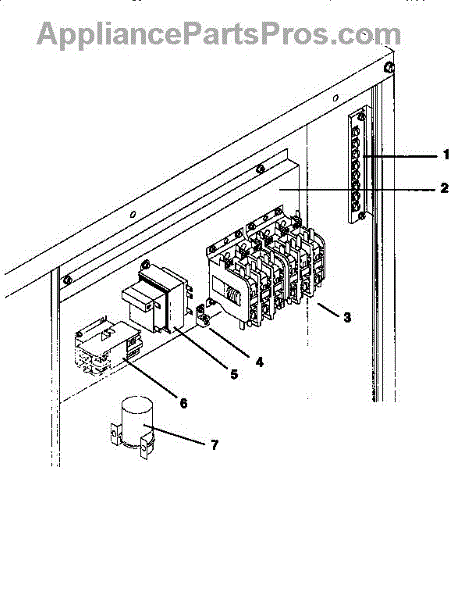 AppliancePartsPros.com

1
2
3
4
5
6
7