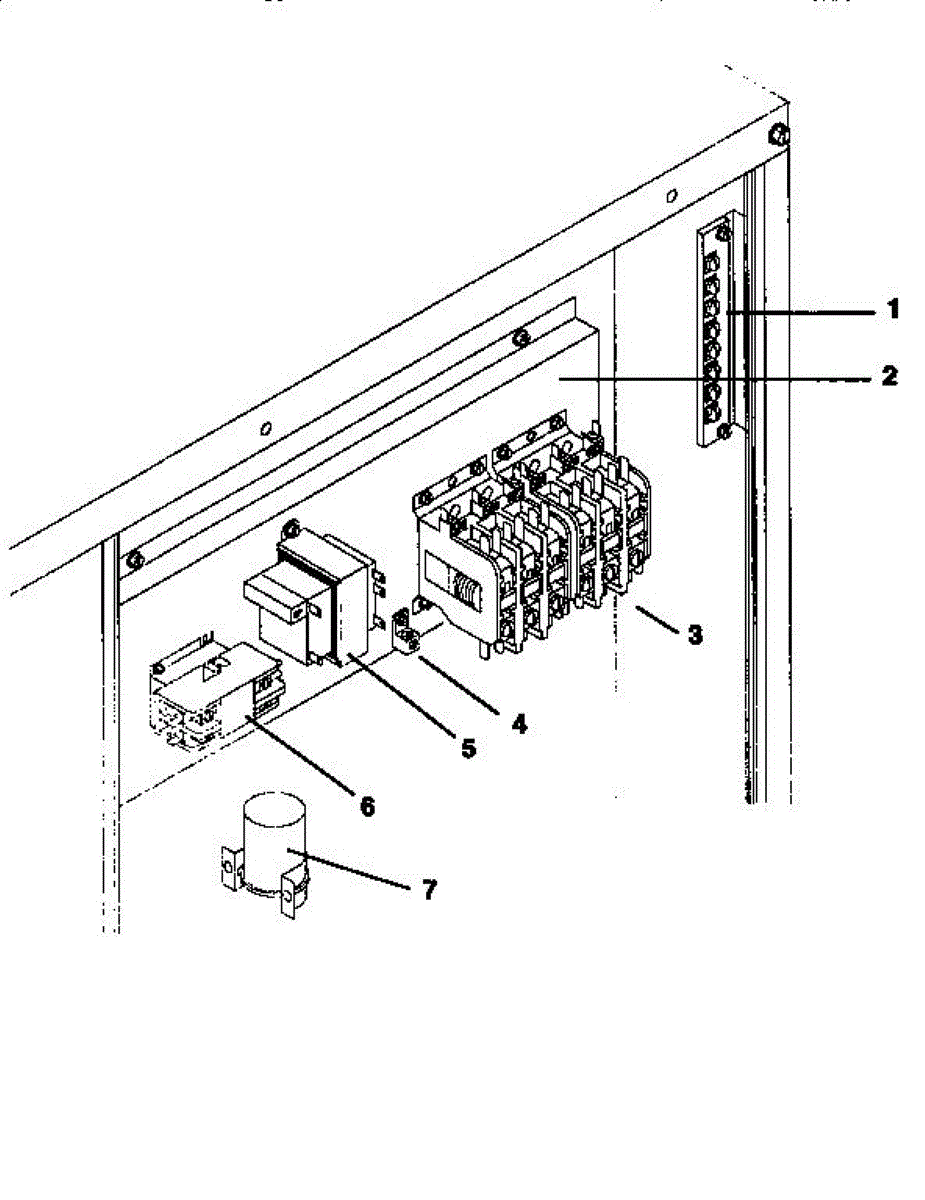 1
2
3
4
5
6
7