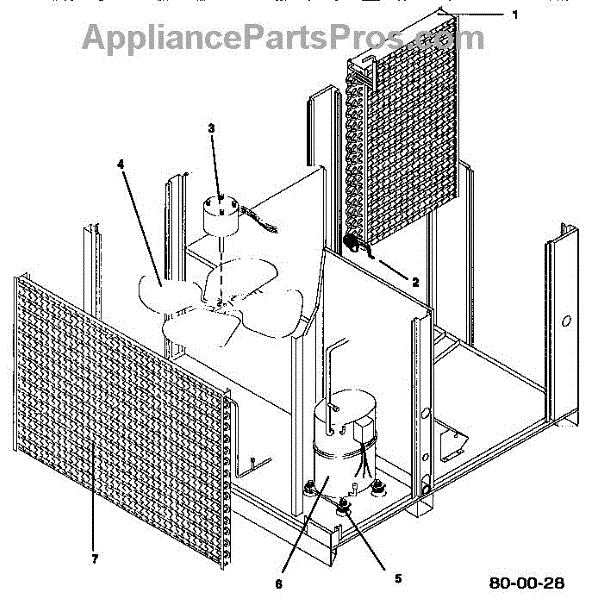 AppliancePartsPros.com

1

3

4

2

7

6

5

80-00-28