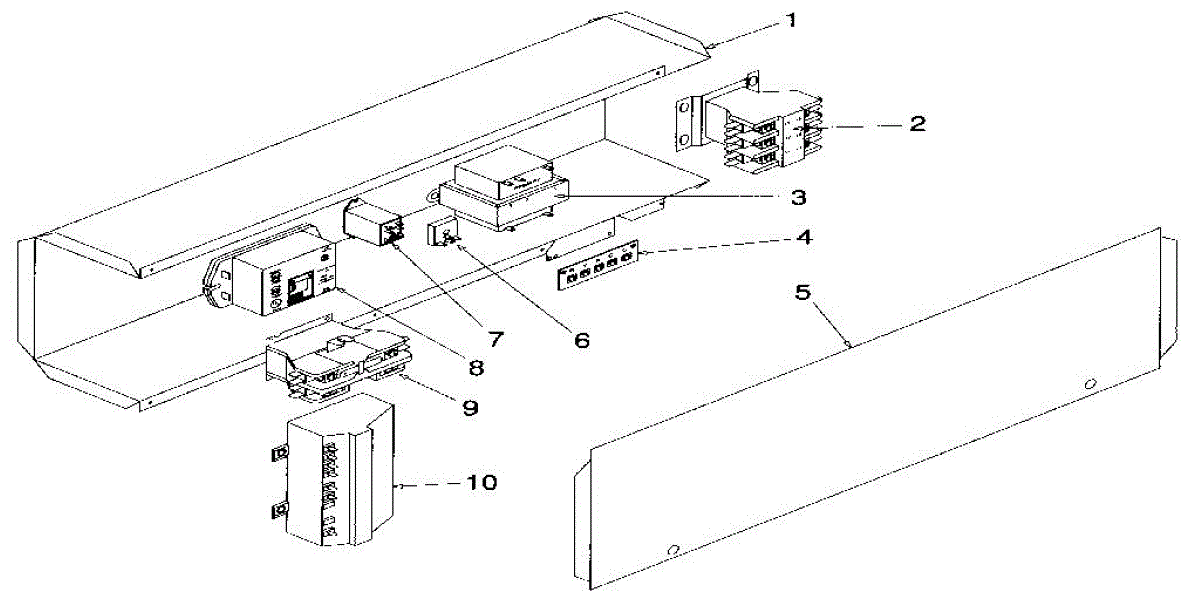 1
2
3
4
5
7
6
8
9
10