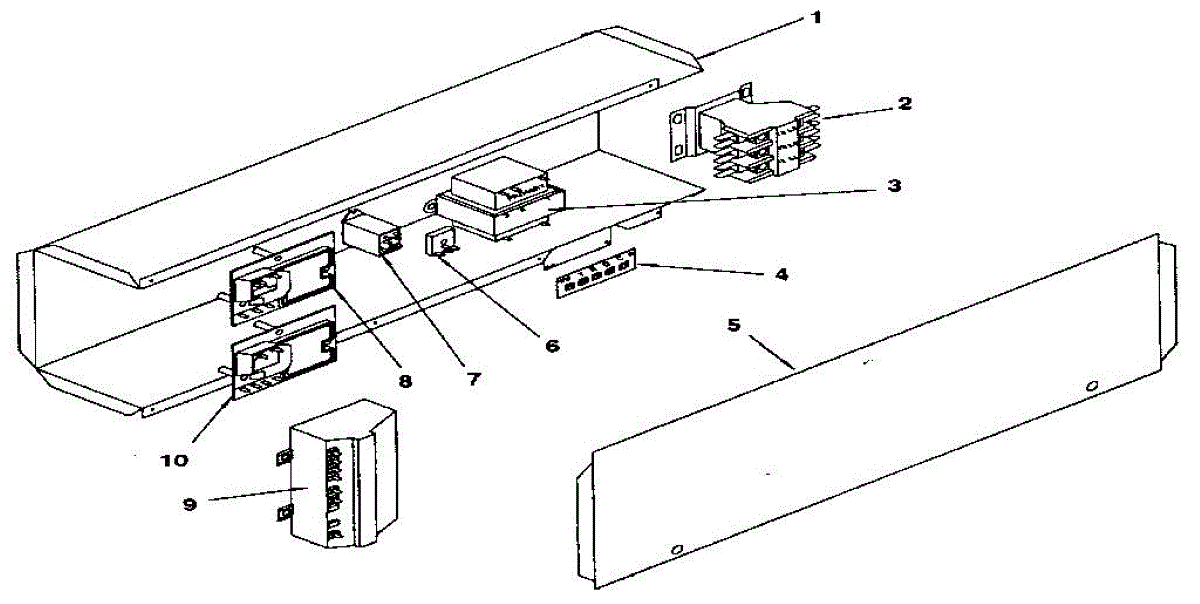 1
2
3
4
5
6
7
8
10
9