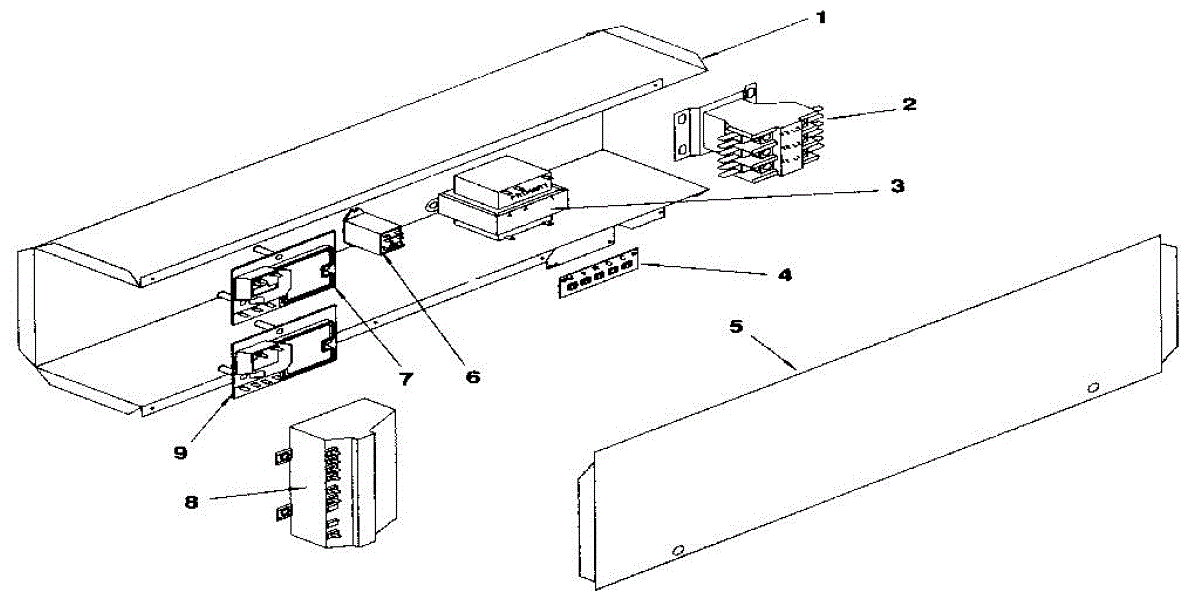 1
2
3
4
5
7
6
9
8