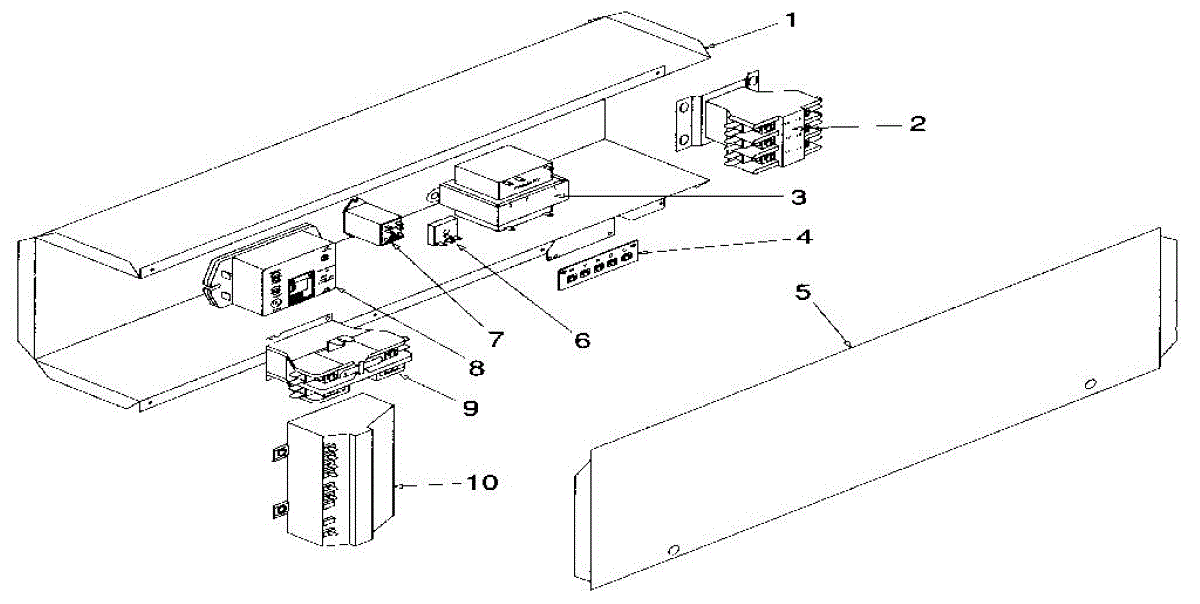 1
2
3
4
5
7
6
8
9
10