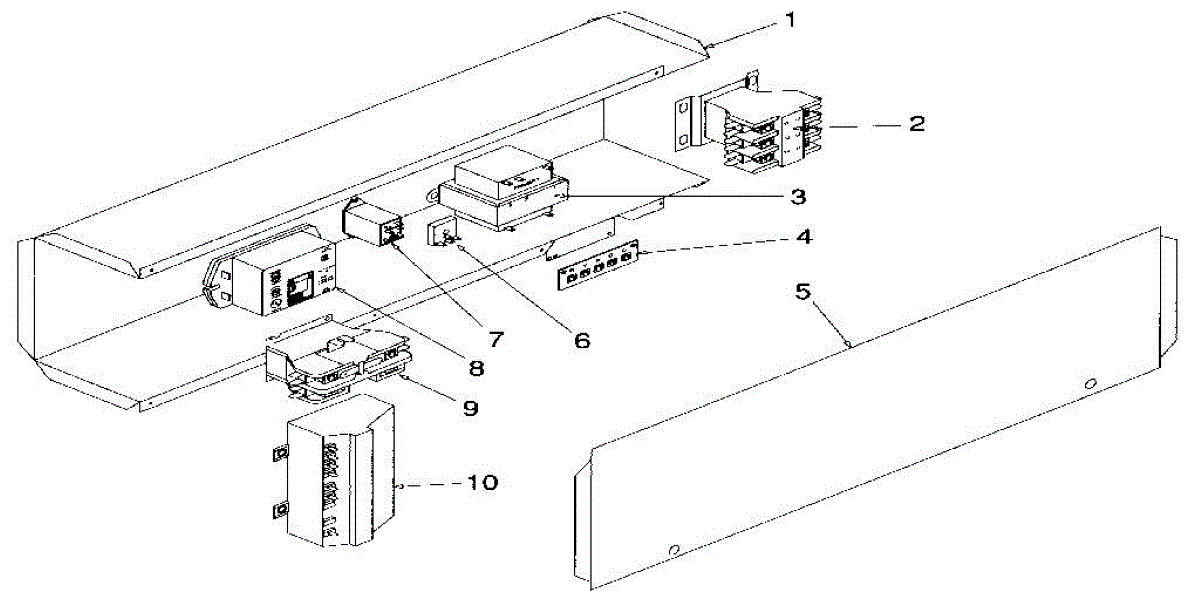 1
2
3
4
5
7
6
8
9
10