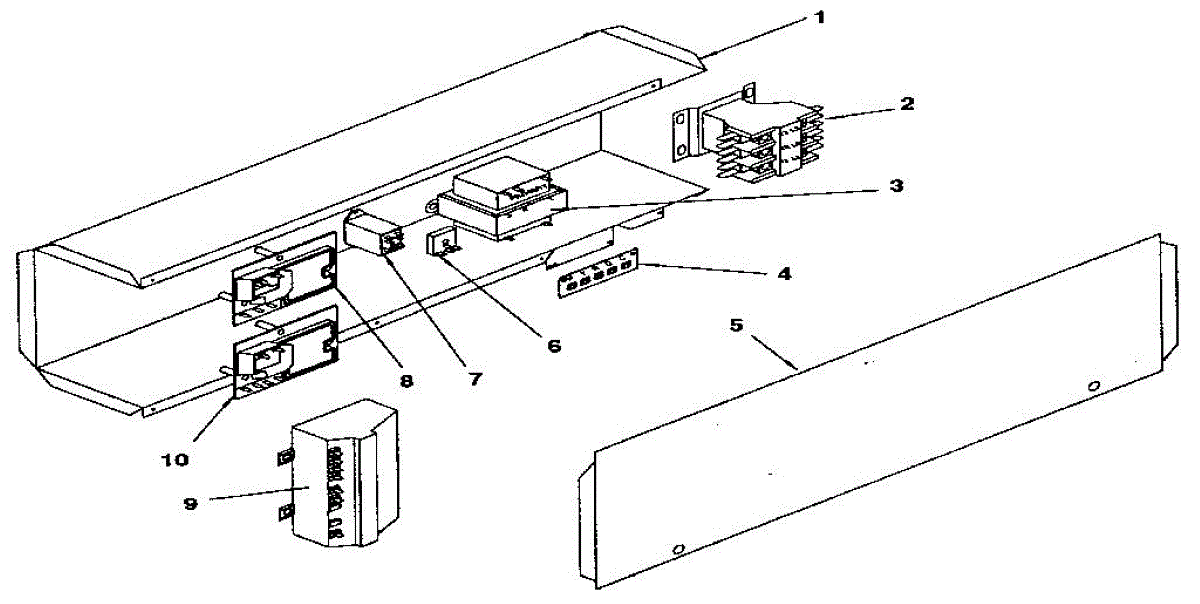 1
2
3
4
5
6
7
8
10
9