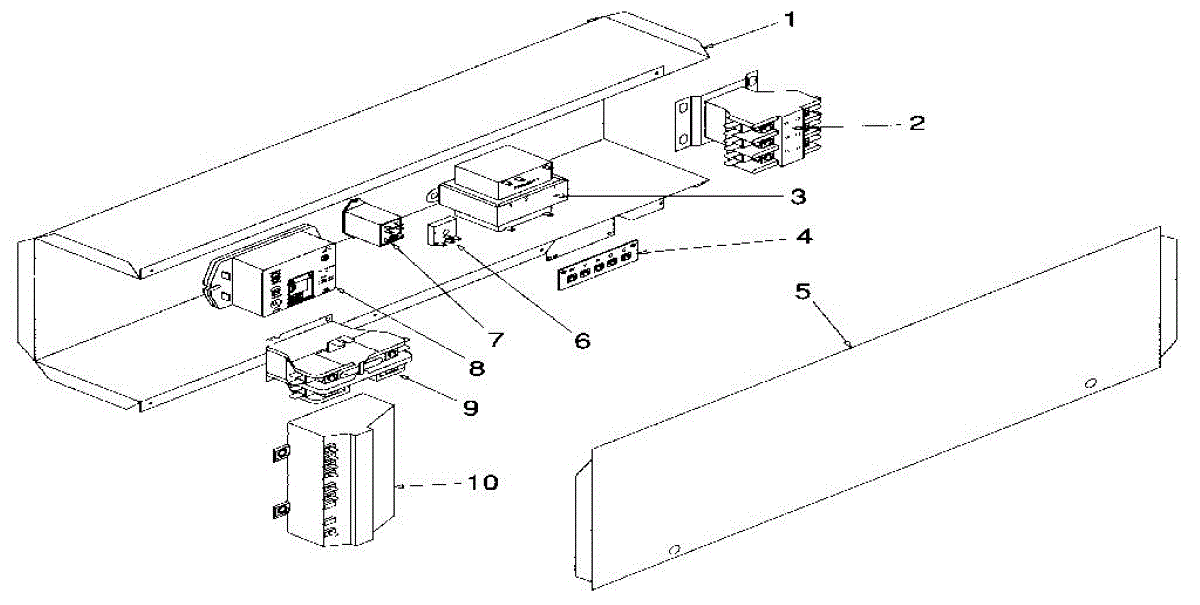 1
2
3
4
5
7
6
8
9
10