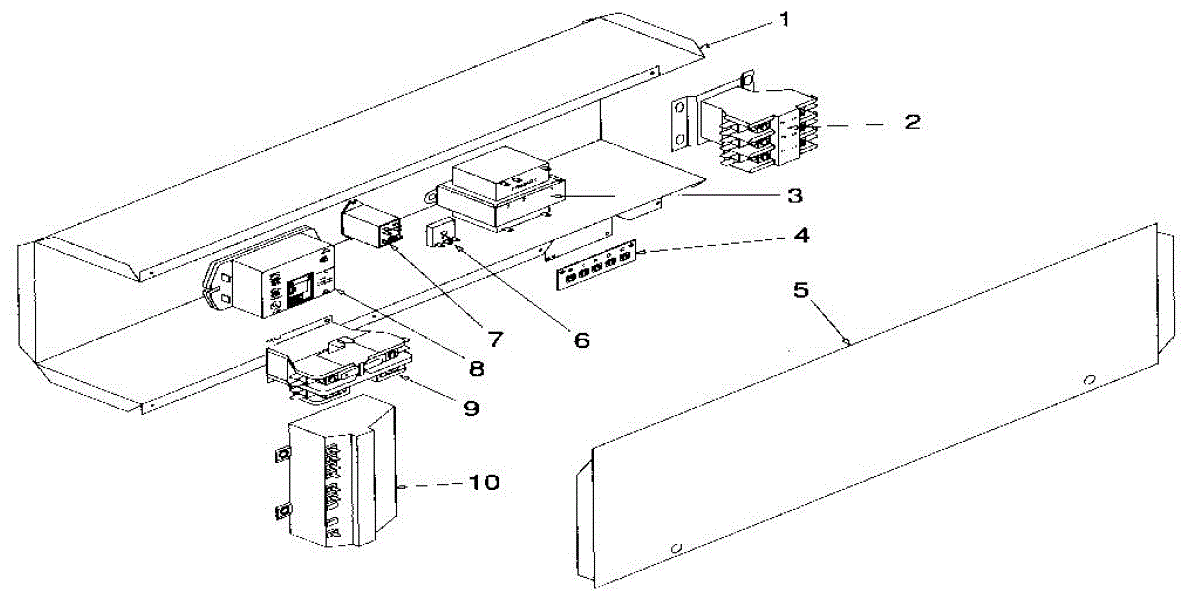 1
2
3
4
5
7
6
8
9
10