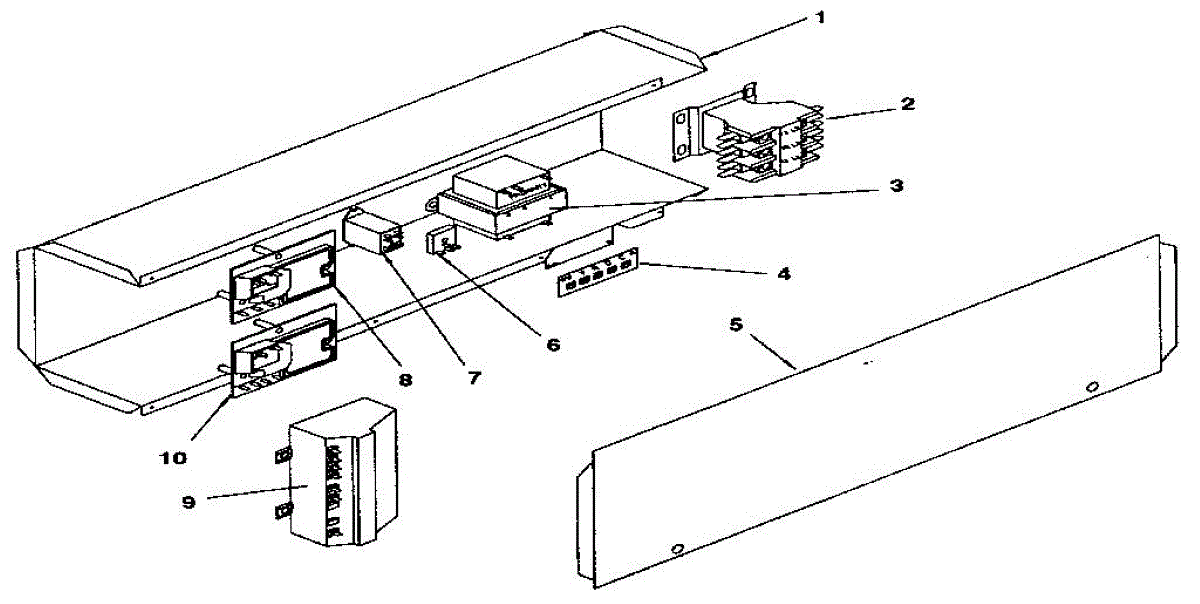 1
2
3
4
5
6
7
8
10
9