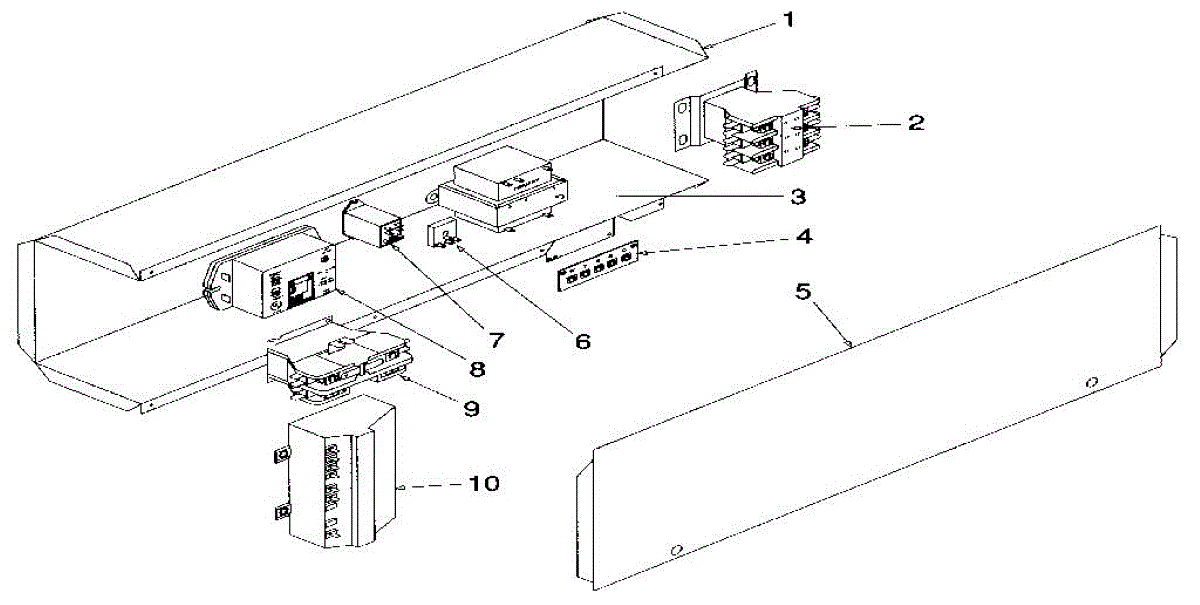 1
2
3
4
5
7
6
8
9
10