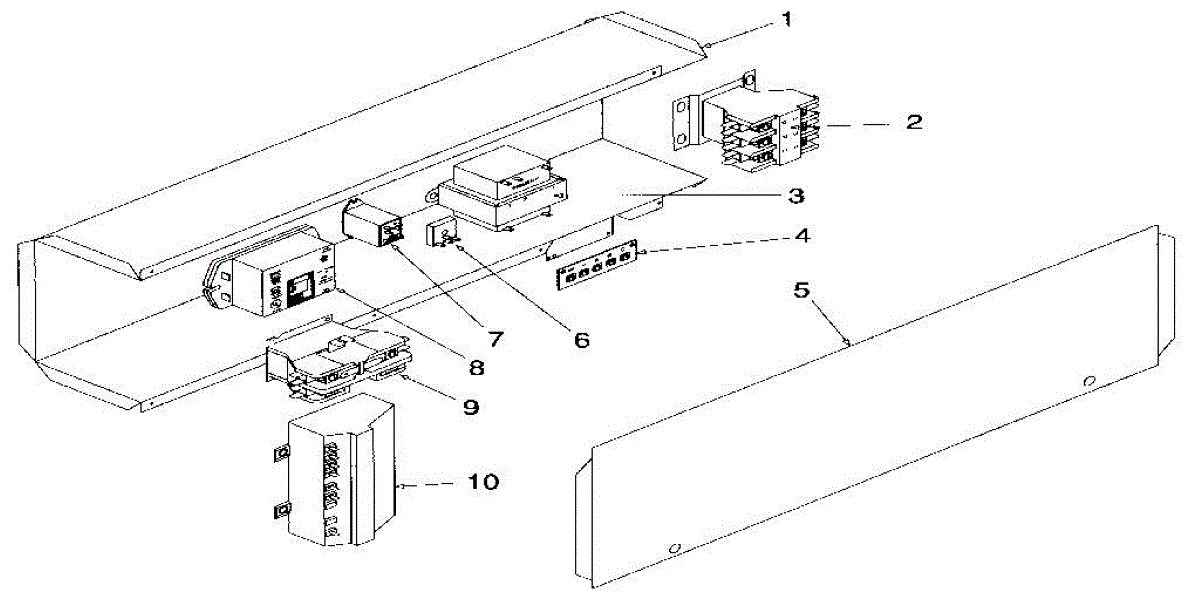 1
2
3
4
5
7
6
8
9
10