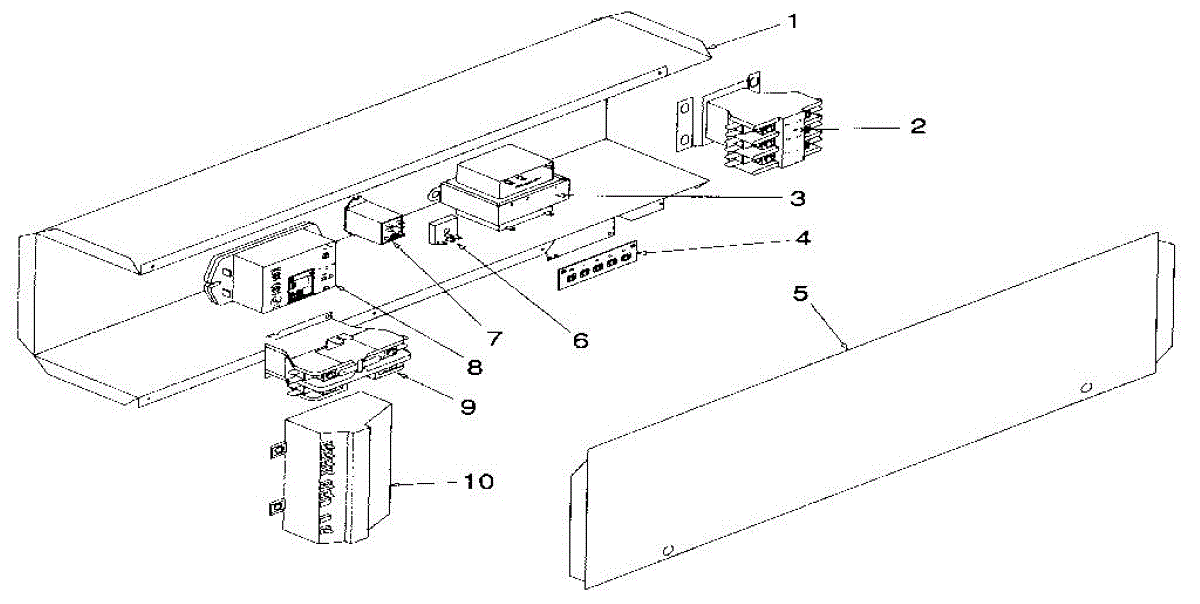 1
2
3
4
5
7
6
8
9
10