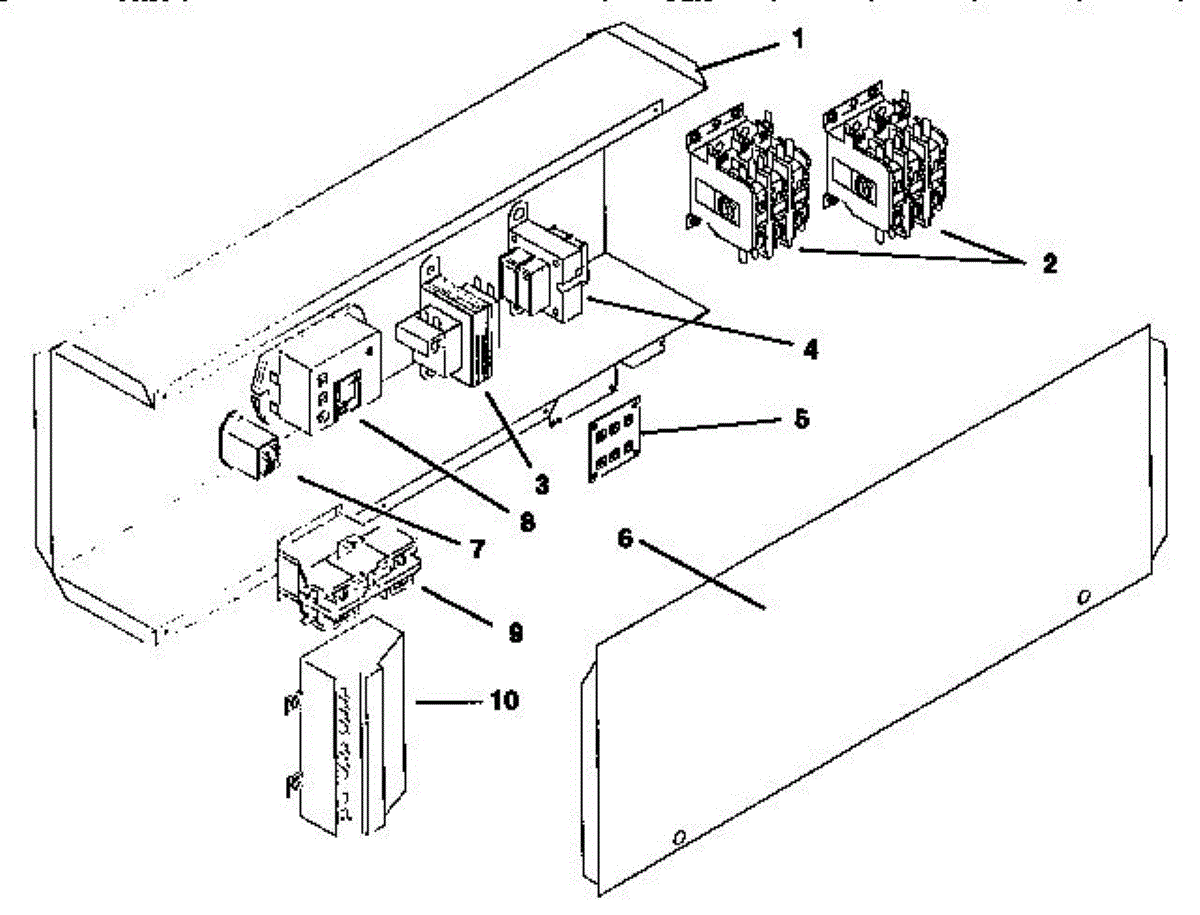 1
2
4
5
3
8
7
6
9
10