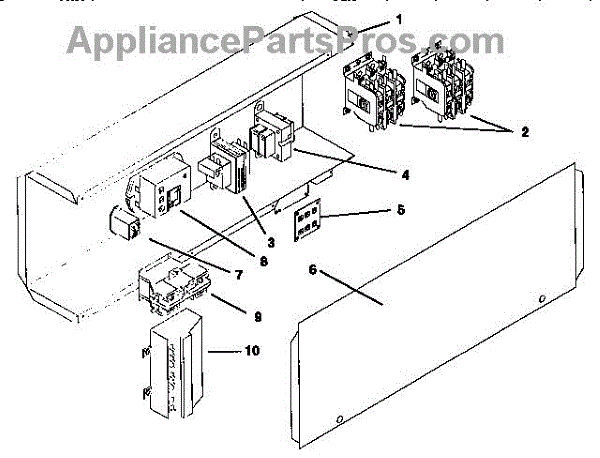 AppliancePartsPros.com

1

2

4

5

3

8

7

6

9

10