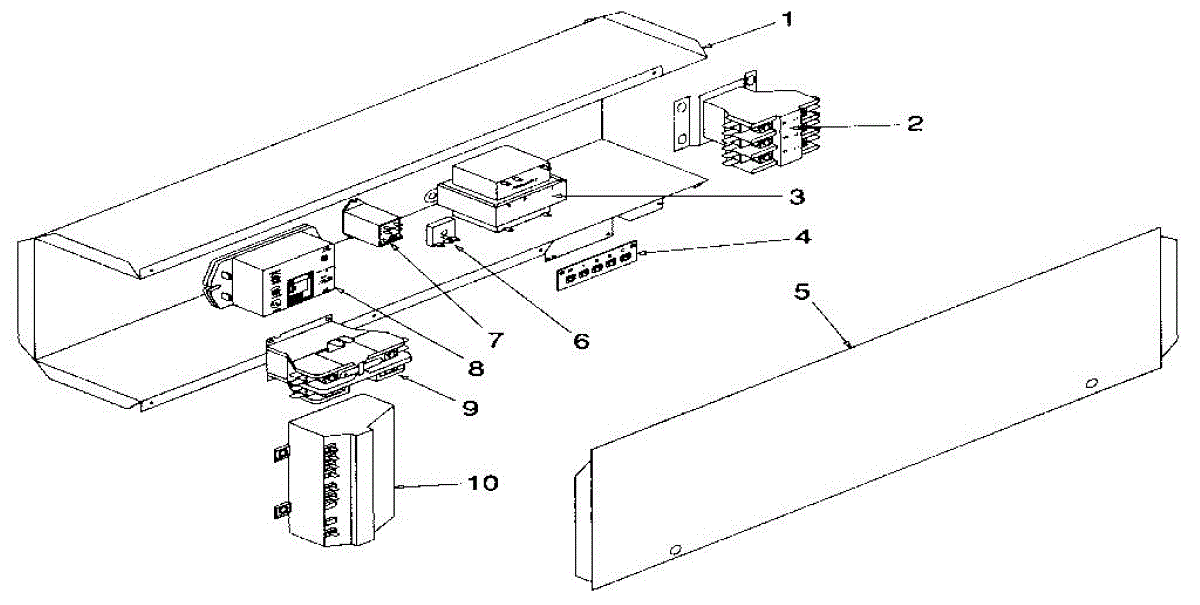 1
2
3
4
5
7
6
8
9
10